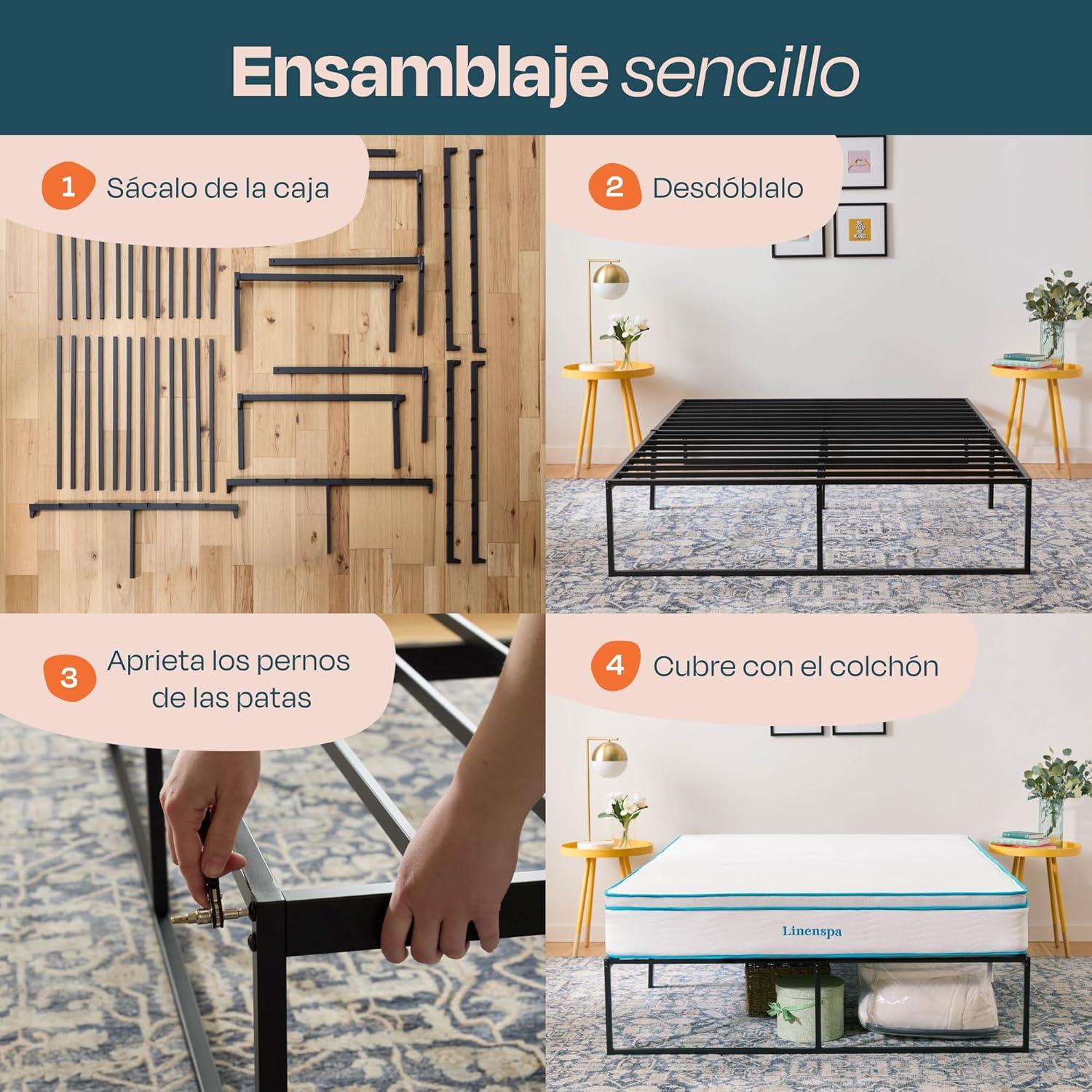 Ensamblaje sencillo

1 Sácalo de la caja

2 Desdóblalo

BE YOU BE KIND

3 Aprieta los pernos de las patas

4 Cubre con el colchón

Linenspa