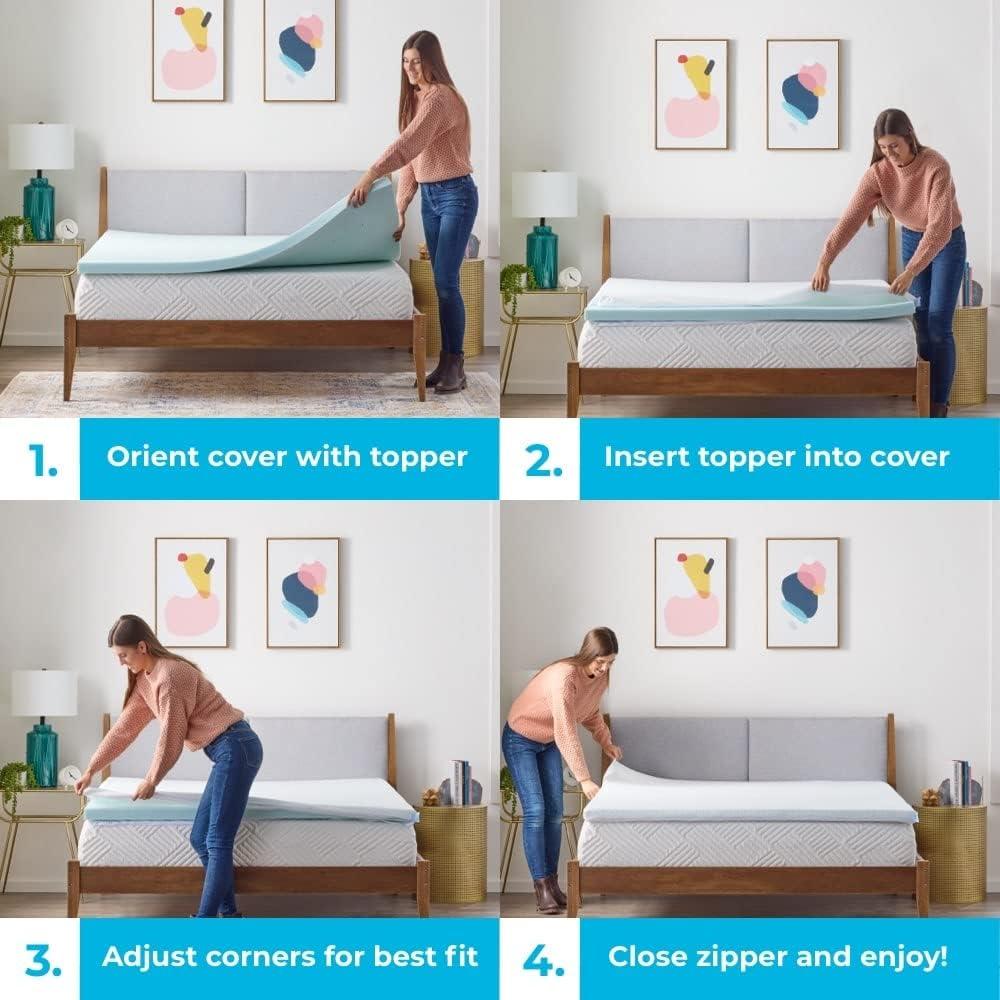 1. Orient cover with topper

2. Insert topper into cover

3. Adjust corners for best fit

4. Close zipper and enjoy!